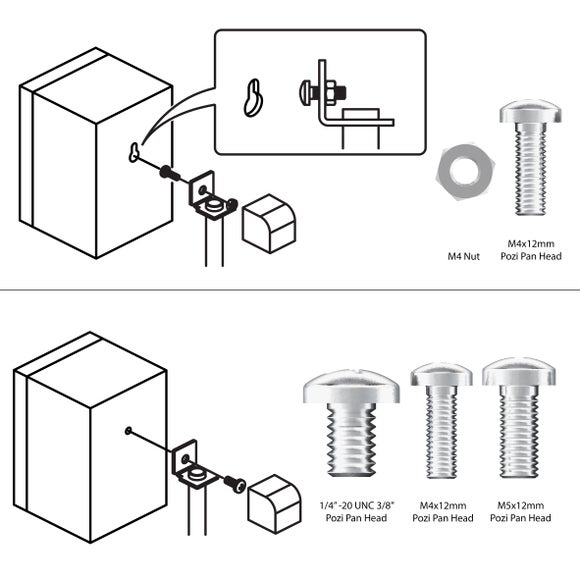 M4 Nut

M4x12mm
Pozi Pan Head

1/4" -20 UNC 3/8"
Pozi Pan Head

M4x12mm
Pozi Pan Head

M5x12mm
Pozi Pan Head