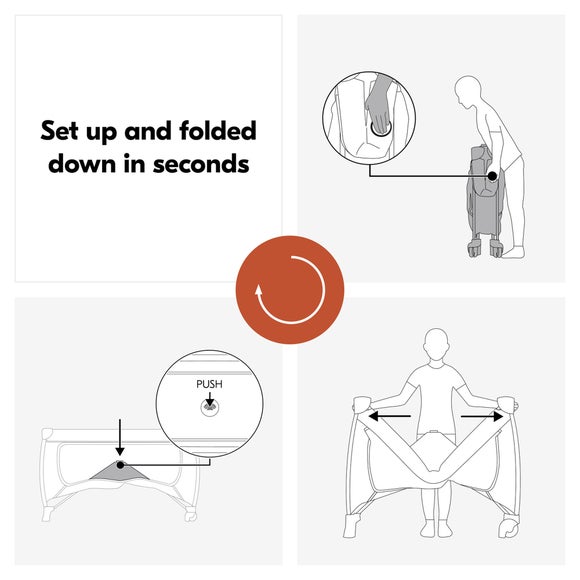 Set up and folded down in seconds

PUSH