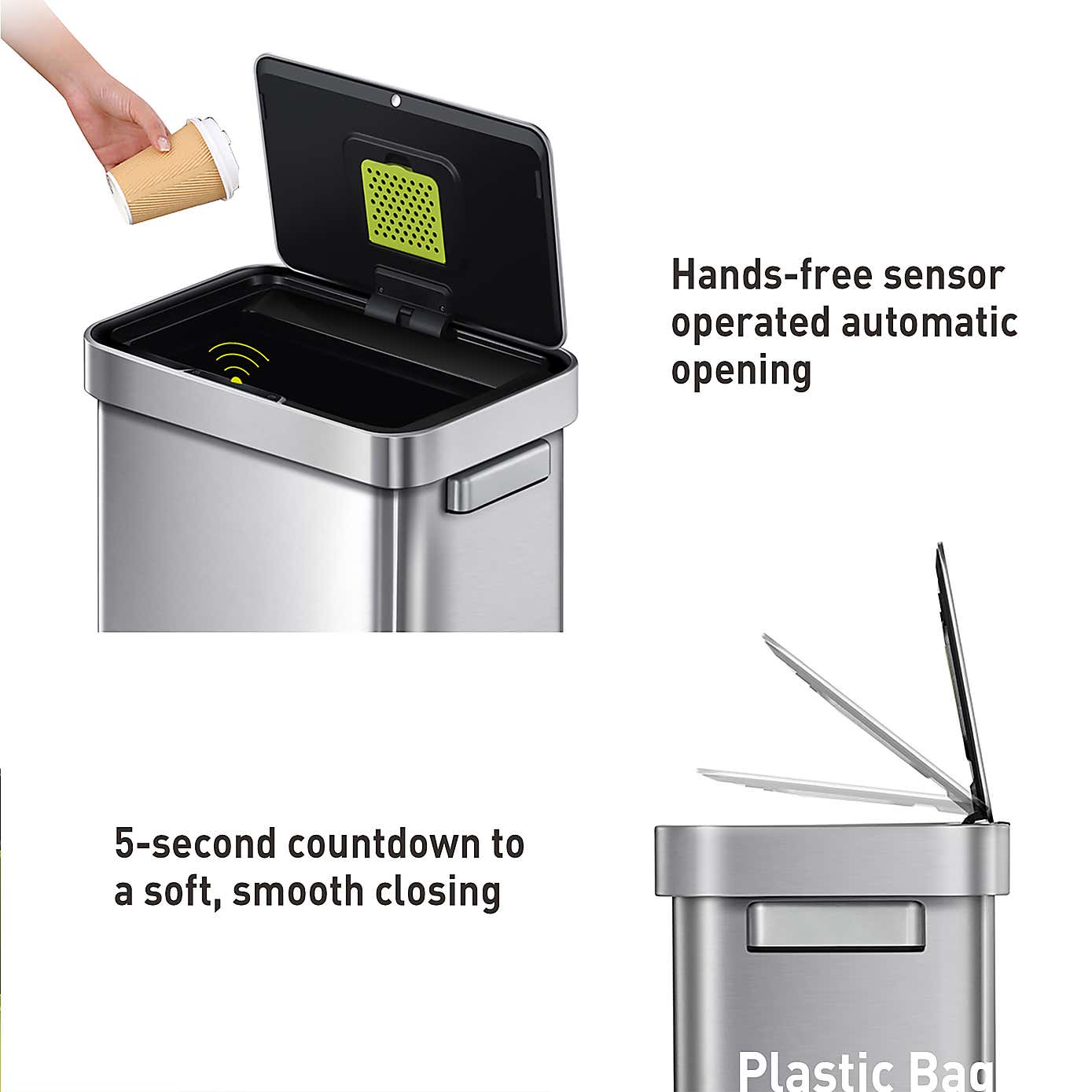 Hands-free sensor operated automatic opening

5-second countdown to a soft, smooth closing

Plastic Bag