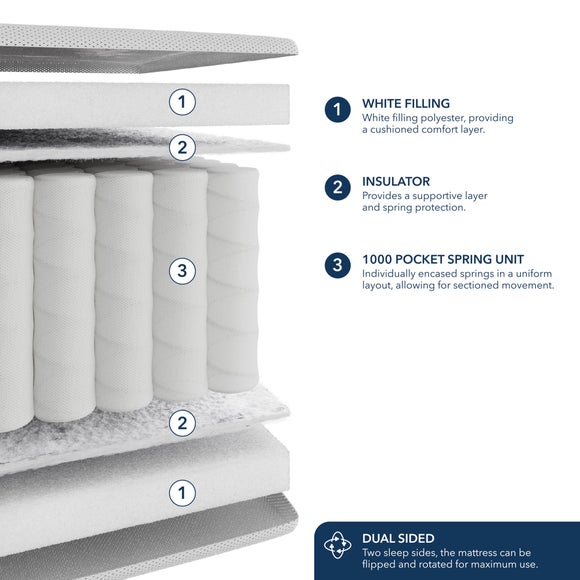 1

2

3

2

1

1 WHITE FILLING
White filling polyester, providing a cushioned comfort layer.

2 INSULATOR
Provides a supportive layer and spring protection.

3 1000 POCKET SPRING UNIT
Individually encased springs in a uniform layout, allowing for sectioned movement.

DUAL SIDED
Two sleep sides, the mattress can be flipped and rotated for maximum use.