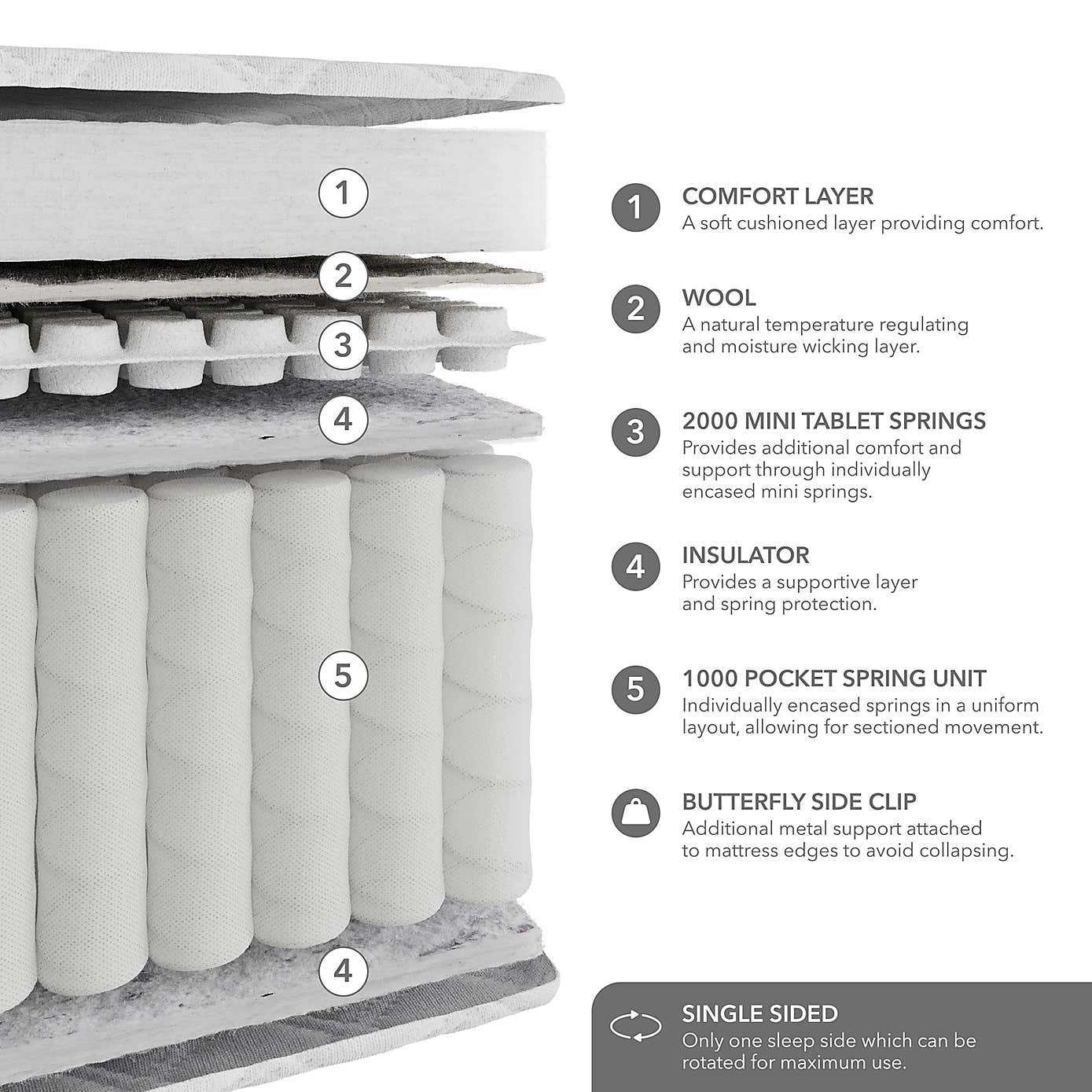 1

2

3

4

5

4

1 COMFORT LAYER
A soft cushioned layer providing comfort.

2 WOOL
A natural temperature regulating and moisture wicking layer.

3 2000 MINI TABLET SPRINGS
Provides additional comfort and support through individually encased mini springs.

4 INSULATOR
Provides a supportive layer and spring protection.

5 1000 POCKET SPRING UNIT
Individually encased springs in a uniform layout, allowing for sectioned movement.

BUTTERFLY SIDE CLIP
Additional metal support attached to mattress edges to avoid collapsing.

SINGLE SIDED
Only one sleep side which can be rotated for maximum use.