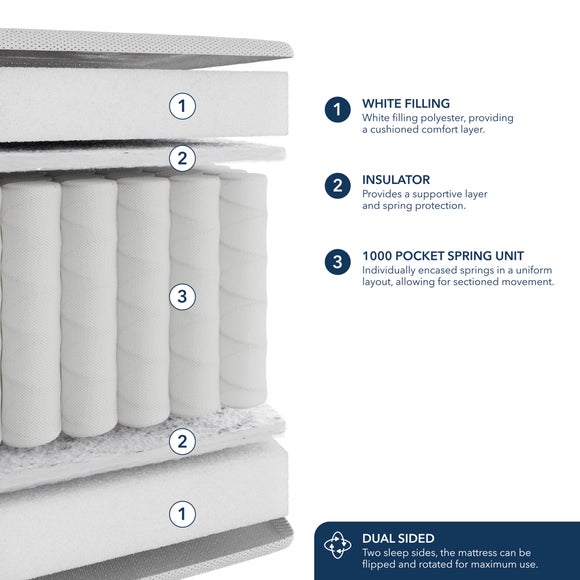 1

2

3

2

1

1 WHITE FILLING
White filling polyester, providing a cushioned comfort layer.

2 INSULATOR
Provides a supportive layer and spring protection.

3 1000 POCKET SPRING UNIT
Individually encased springs in a uniform layout, allowing for sectioned movement.

DUAL SIDED
Two sleep sides, the mattress can be flipped and rotated for maximum use.