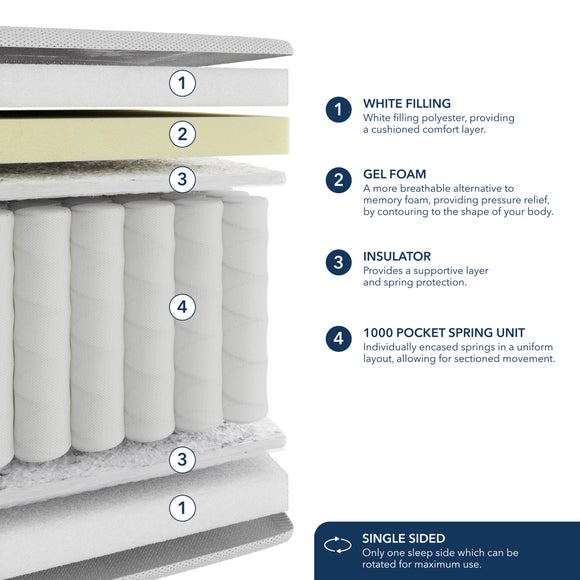 1

2

3

4

3

1

1 WHITE FILLING
White filling polyester, providing a cushioned comfort layer.

2 GEL FOAM
A more breathable alternative to memory foam, providing pressure relief, by contouring to the shape of your body.

3 INSULATOR
Provides a supportive layer and spring protection.

4 1000 POCKET SPRING UNIT
Individually encased springs in a uniform layout, allowing for sectioned movement.

SINGLE SIDED
Only one sleep side which can be rotated for maximum use.