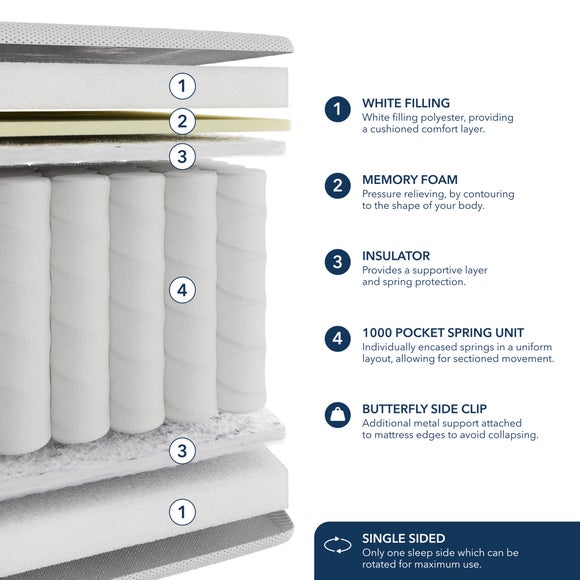 1
2
3
4
3
1

1 WHITE FILLING
White filling polyester, providing a cushioned comfort layer.

2 MEMORY FOAM
Pressure relieving, by contouring to the shape of your body.

3 INSULATOR
Provides a supportive layer and spring protection.

4 1000 POCKET SPRING UNIT
Individually encased springs in a uniform layout, allowing for sectioned movement.

BUTTERFLY SIDE CLIP
Additional metal support attached to mattress edges to avoid collapsing.

SINGLE SIDED
Only one sleep side which can be rotated for maximum use.