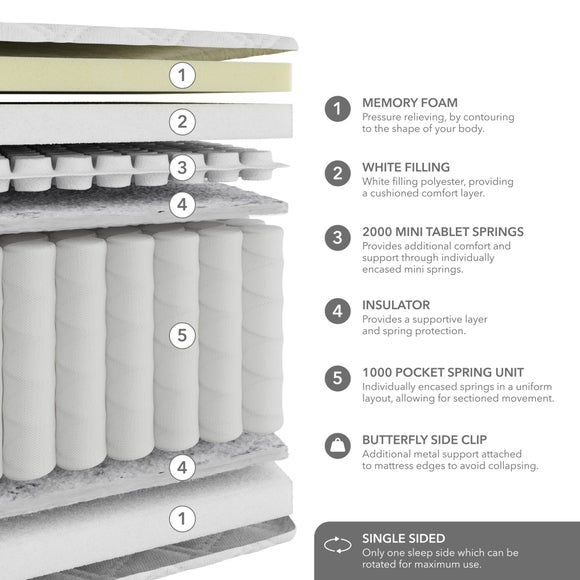 1
2
3
4
5
4
1

1 MEMORY FOAM
Pressure relieving, by contouring to the shape of your body.

2 WHITE FILLING
White filling polyester, providing a cushioned comfort layer.

3 2000 MINI TABLET SPRINGS
Provides additional comfort and support through individually encased mini springs.

4 INSULATOR
Provides a supportive layer and spring protection.

5 1000 POCKET SPRING UNIT
Individually encased springs in a uniform layout, allowing for sectioned movement.

BUTTERFLY SIDE CLIP
Additional metal support attached to mattress edges to avoid collapsing.

SINGLE SIDED
Only one sleep side which can be rotated for maximum use.