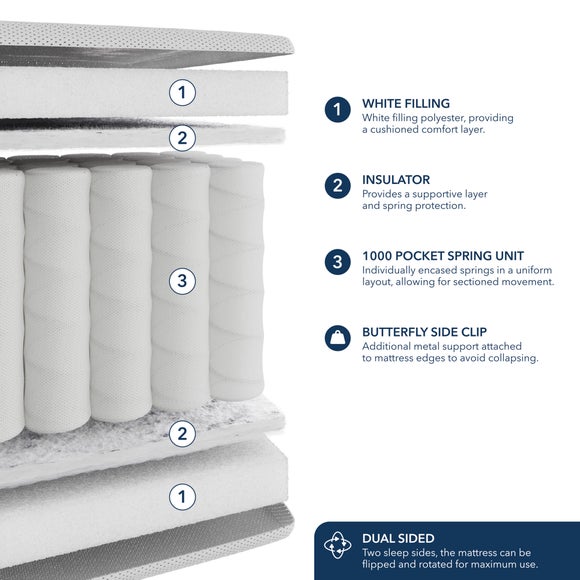 1

2

3

2

1

1 WHITE FILLING
White filling polyester, providing a cushioned comfort layer.

2 INSULATOR
Provides a supportive layer and spring protection.

3 1000 POCKET SPRING UNIT
Individually encased springs in a uniform layout, allowing for sectioned movement.

BUTTERFLY SIDE CLIP
Additional metal support attached to mattress edges to avoid collapsing.

DUAL SIDED
Two sleep sides, the mattress can be flipped and rotated for maximum use.