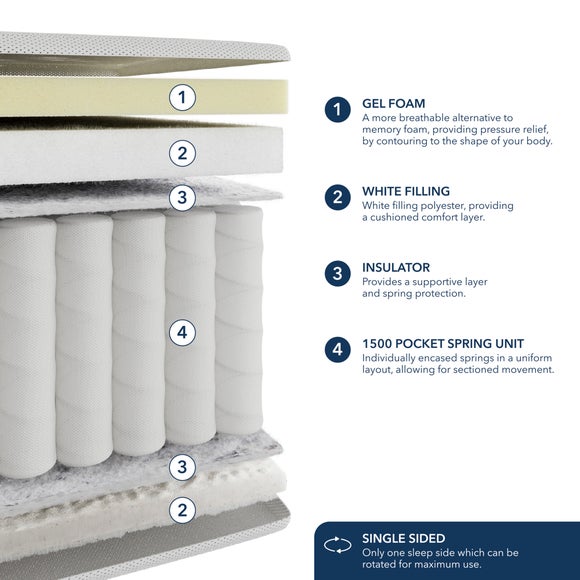 1

2

3

4

3

2

1 GEL FOAM
A more breathable alternative to memory foam, providing pressure relief, by contouring to the shape of your body.

2 WHITE FILLING
White filling polyester, providing a cushioned comfort layer.

3 INSULATOR
Provides a supportive layer and spring protection.

4 1500 POCKET SPRING UNIT
Individually encased springs in a uniform layout, allowing for sectioned movement.

SINGLE SIDED
Only one sleep side which can be rotated for maximum use.