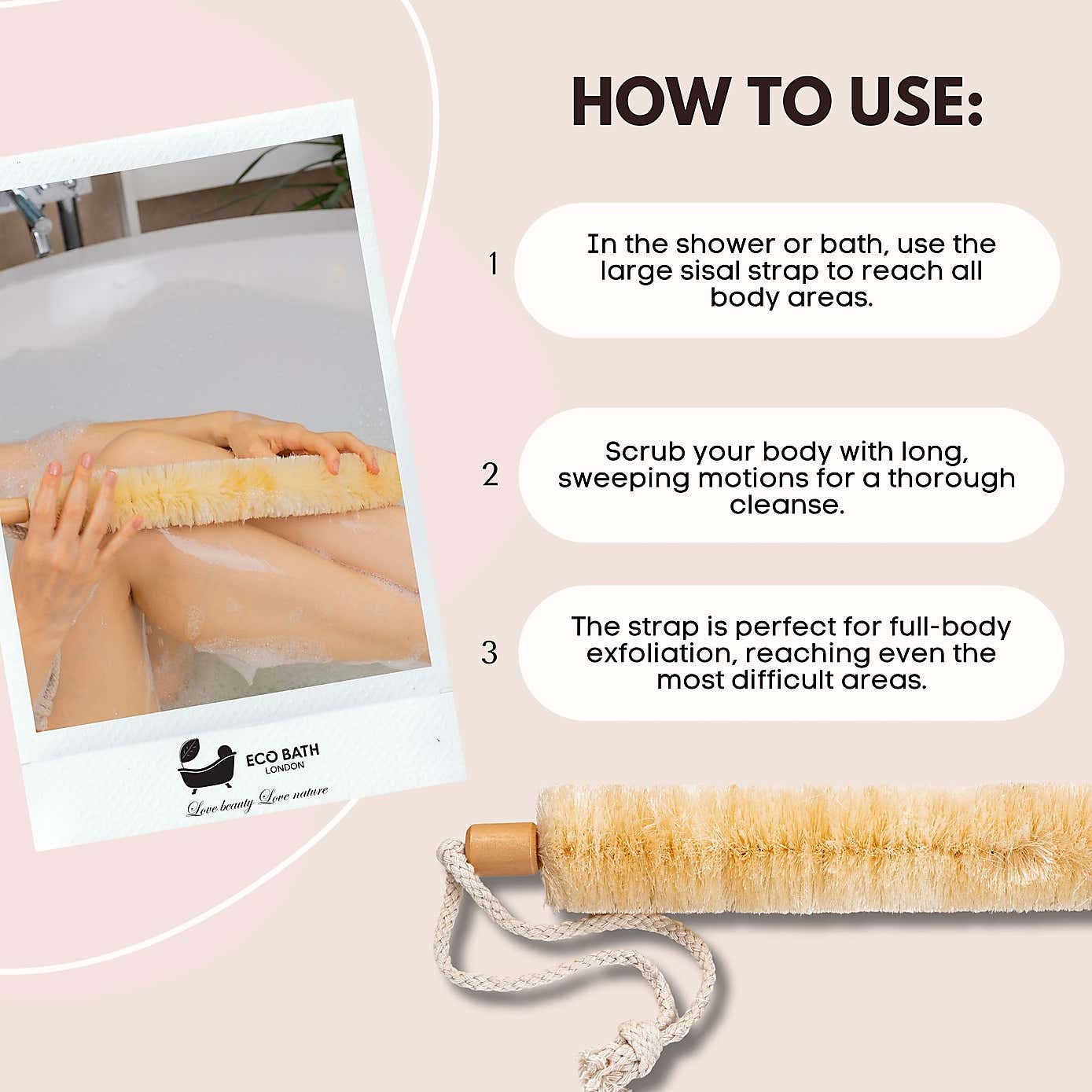 HOW TO USE:

1 In the shower or bath, use the large sisal strap to reach all body areas.

2 Scrub your body with long, sweeping motions for a thorough cleanse.

3 The strap is perfect for full-body exfoliation, reaching even the most difficult areas.

ECO BATH
LONDON
Love beauty Love nature