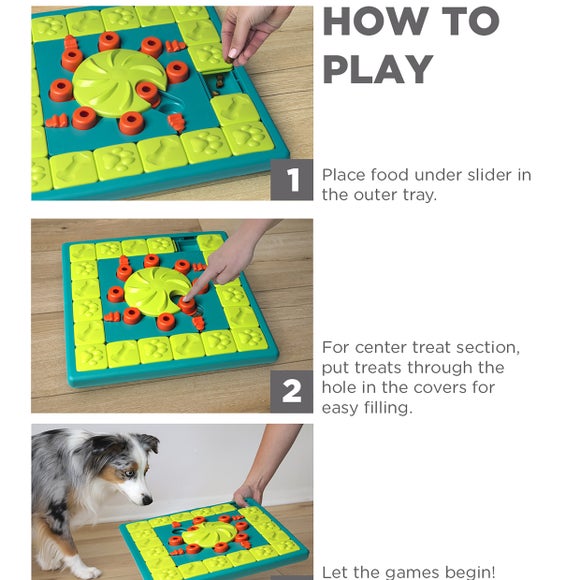 HOW TO PLAY

1 Place food under slider in the outer tray.

2 For center treat section, put treats through the hole in the covers for easy filling.

Let the games begin!