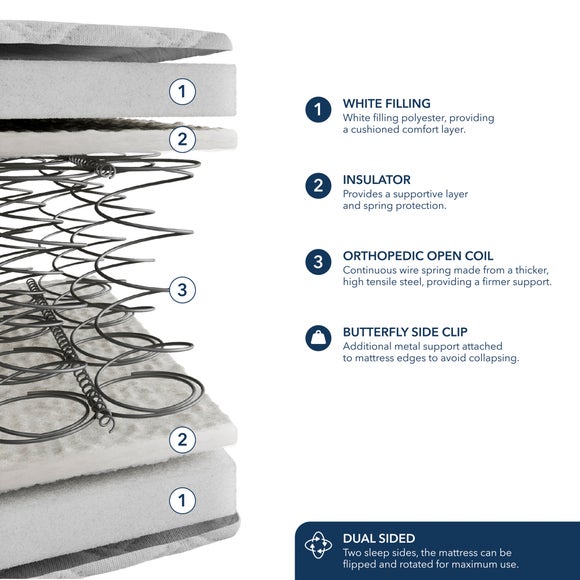 1

2

3

2

1

1 WHITE FILLING
White filling polyester, providing a cushioned comfort layer.

2 INSULATOR
Provides a supportive layer and spring protection.

3 ORTHOPEDIC OPEN COIL
Continuous wire spring made from a thicker, high tensile steel, providing a firmer support.

BUTTERFLY SIDE CLIP
Additional metal support attached to mattress edges to avoid collapsing.

DUAL SIDED
Two sleep sides, the mattress can be flipped and rotated for maximum use.