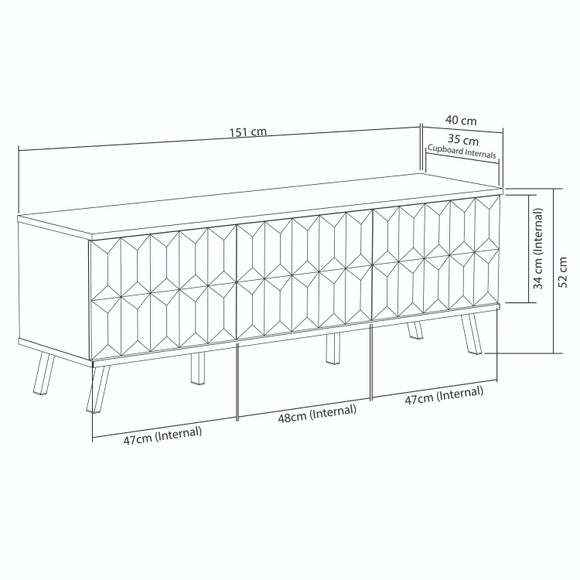 151 cm
40 cm
35 cm
Cupboard Internals
34 cm (Internal)
52 cm
47cm (Internal)
48cm (Internal)
47cm (Internal)