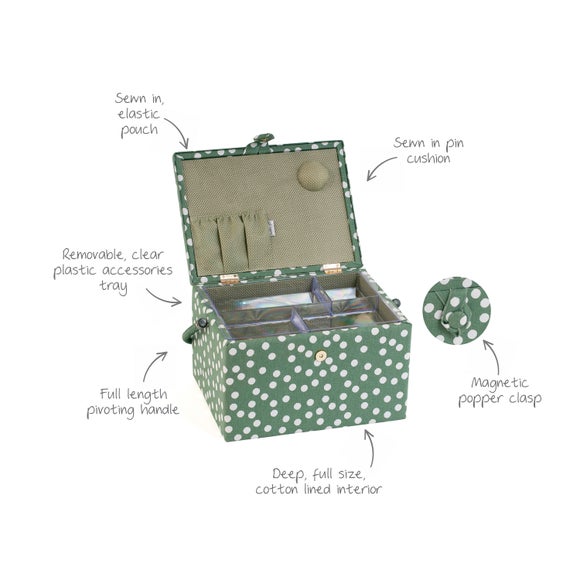 Sewn in, elastic pouch

Sewn in pin cushion

Removable, clear plastic accessories tray

Full length pivoting handle

Magnetic popper clasp

Deep, full size, cotton lined interior