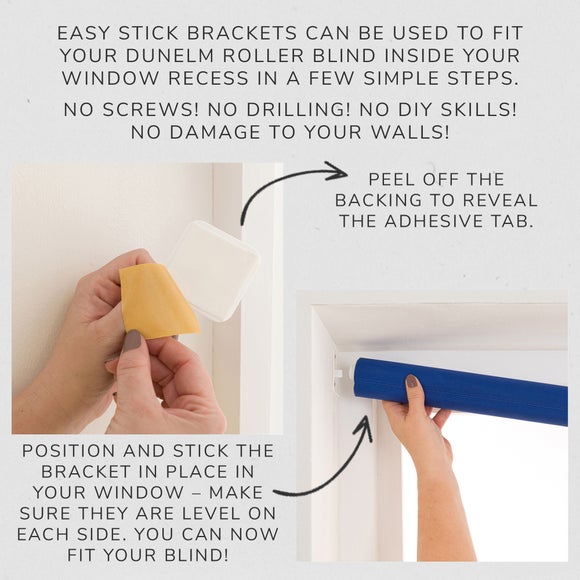 EASY STICK BRACKETS CAN BE USED TO FIT YOUR DUNELM ROLLER BLIND INSIDE YOUR WINDOW RECESS IN A FEW SIMPLE STEPS.

NO SCREWS! NO DRILLING! NO DIY SKILLS! NO DAMAGE TO YOUR WALLS!

PEEL OFF THE BACKING TO REVEAL THE ADHESIVE TAB.

POSITION AND STICK THE BRACKET IN PLACE IN YOUR WINDOW – MAKE SURE THEY ARE LEVEL ON EACH SIDE. YOU CAN NOW FIT YOUR BLIND!